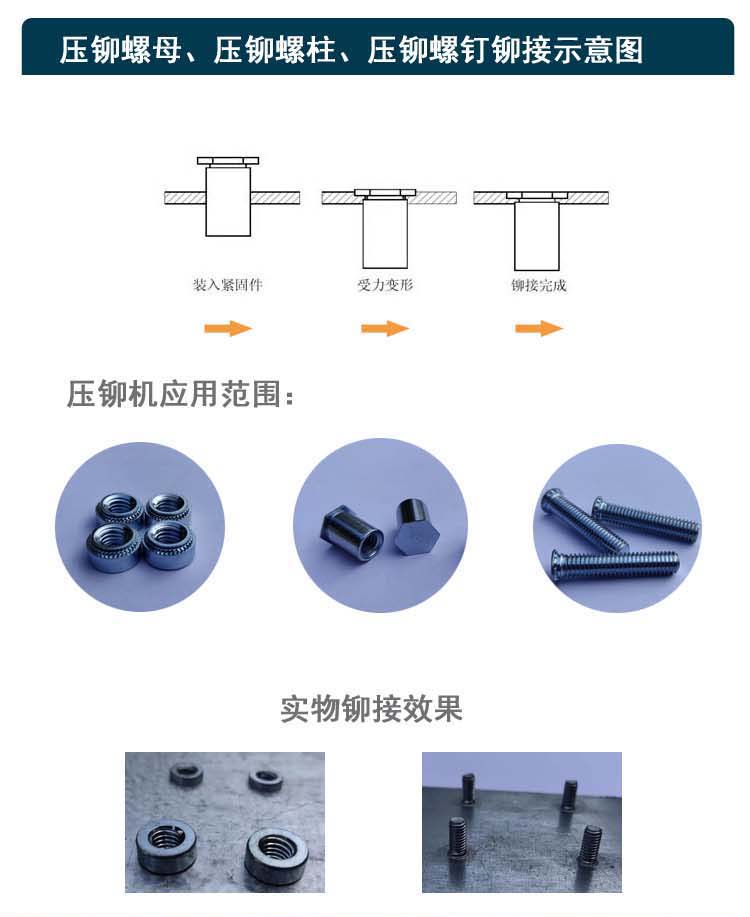 压铆螺母、压铆螺柱、压铆螺钉铆接示意图

装入紧固件

受力变形

铆接完成

压铆机应用范围：

实物铆接效果