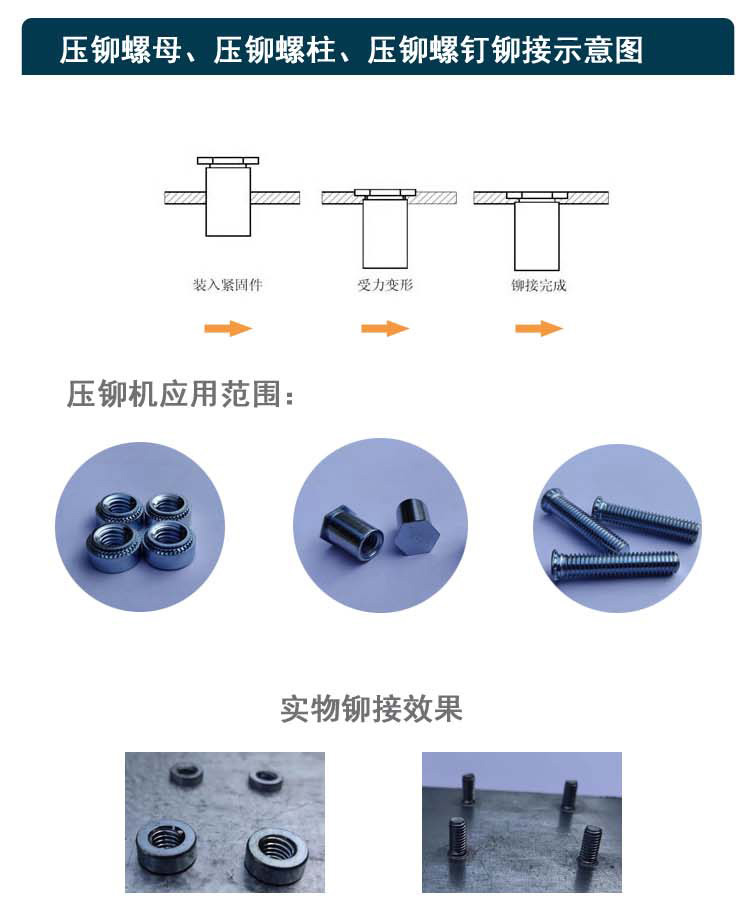 压铆螺母、压铆螺柱、压铆螺钉铆接示意图

装入紧固件

受力变形

铆接完成

压铆机应用范围：

实物铆接效果