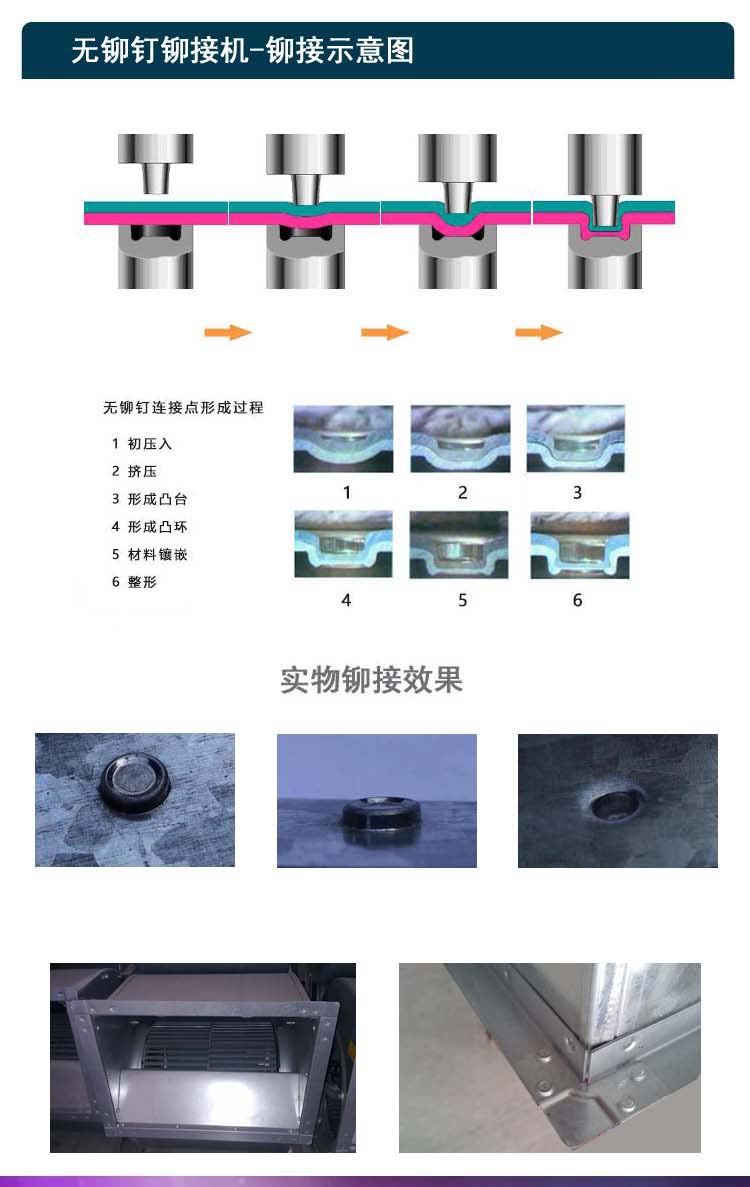 无铆钉铆接机-铆接示意图

无铆钉连接点形成过程

1 初压入
2 挤压
3 形成凸台
4 形成凸环
5 材料镶嵌
6 整形

1
2
3
4
5
6

实物铆接效果